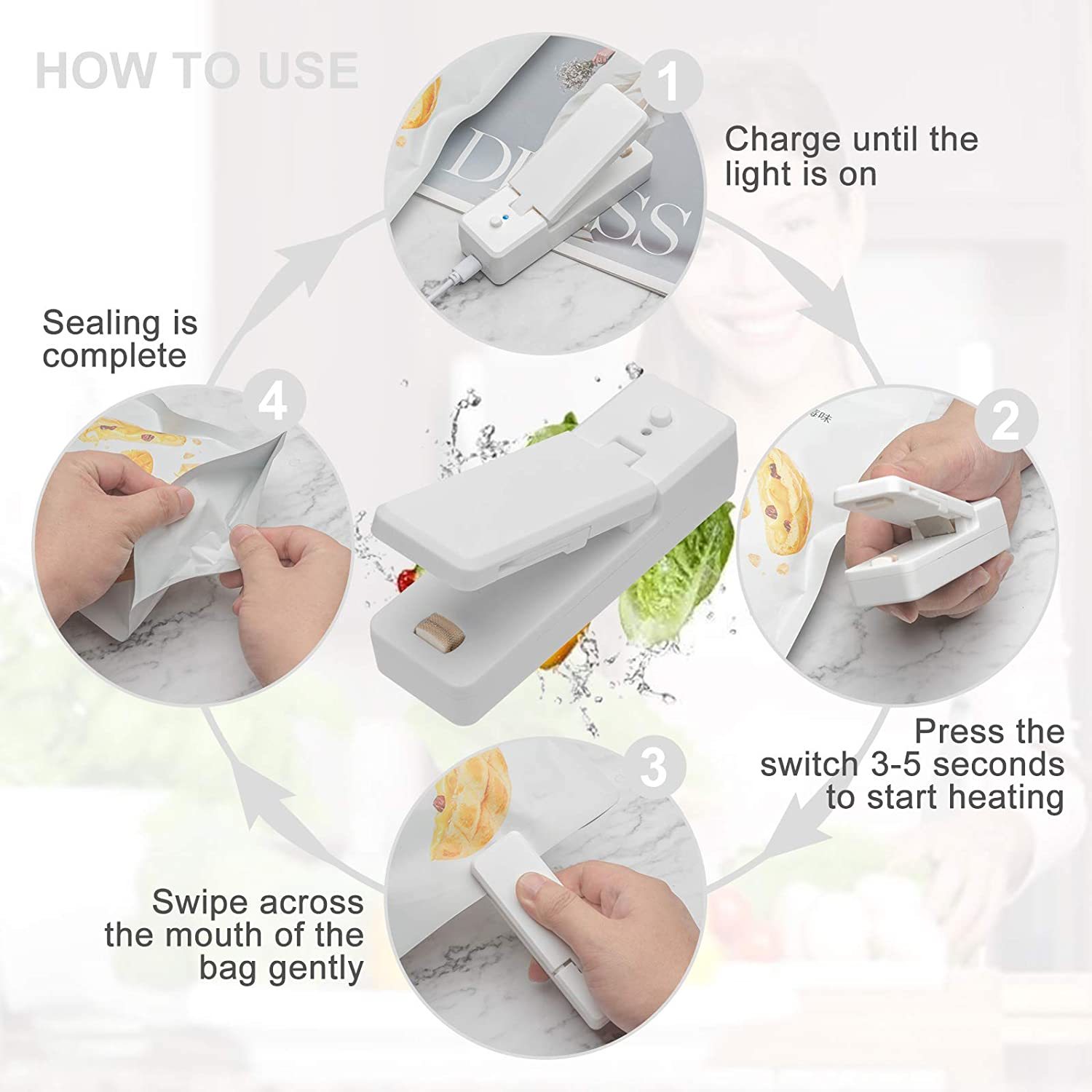 HOW TO USE

1

Charge until the light is on

2

Press the switch 3-5 seconds to start heating

3

Swipe across the mouth of the bag gently

4

Sealing is complete